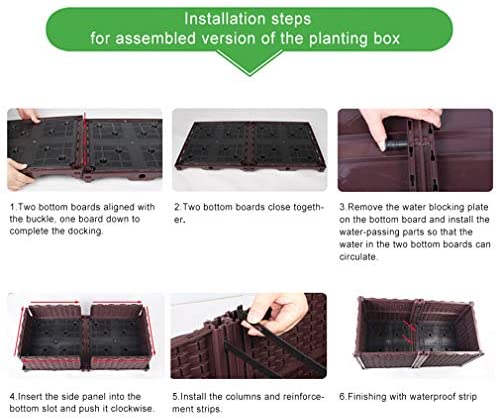 Installation steps
for assembled version of the planting box

1.Two bottom boards aligned with the buckle, one board down to complete the docking.

2.Two bottom boards close together.

3.Remove the water blocking plate on the bottom board and install the water-passing parts so that the water in the two bottom boards can circulate.

4.Insert the side panel into the bottom slot and push it clockwise.

5.Install the columns and reinforcement strips.

6.Finishing with waterproof strip