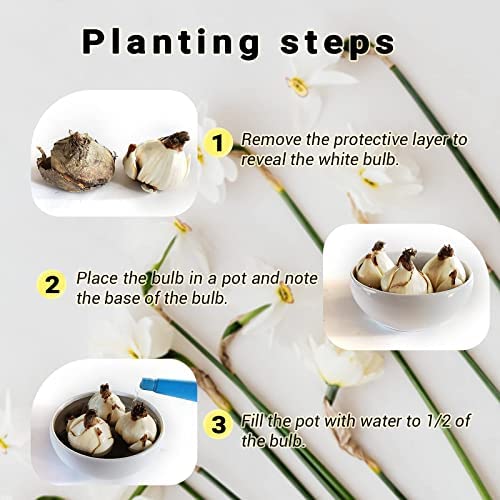 Planting steps

1 Remove the protective layer to reveal the white bulb.

2 Place the bulb in a pot and note the base of the bulb.

3 Fill the pot with water to 1/2 of the bulb.