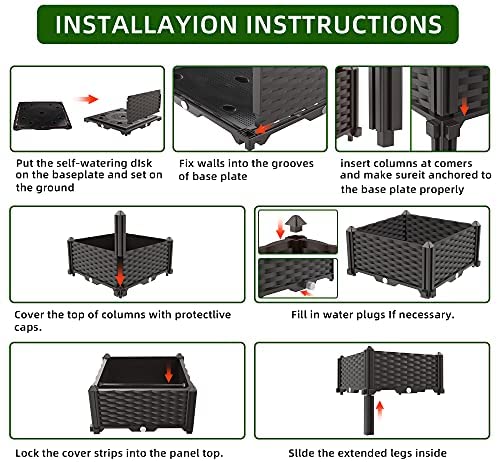 INSTALLAYION INSTTRUCTIONS

Put the self-watering dIsk on the baseplate and set on the ground

Fix walls into the grooves of base plate

insert columns at comers and make sureit anchored to the base plate properly

Cover the top of columns with protectlive caps.

Fill in water plugs If necessary.

Lock the cover strips into the panel top.

Sllde the extended legs inside