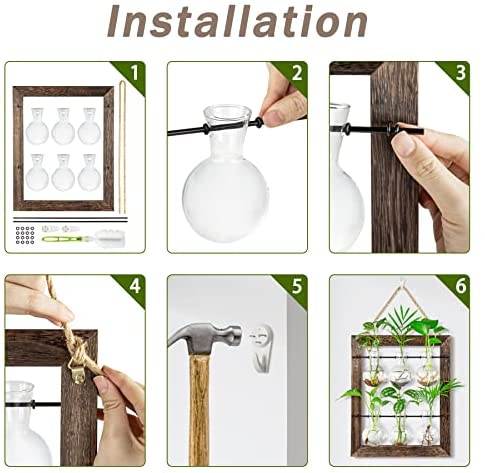 Installation

1

2

3

4

5

6