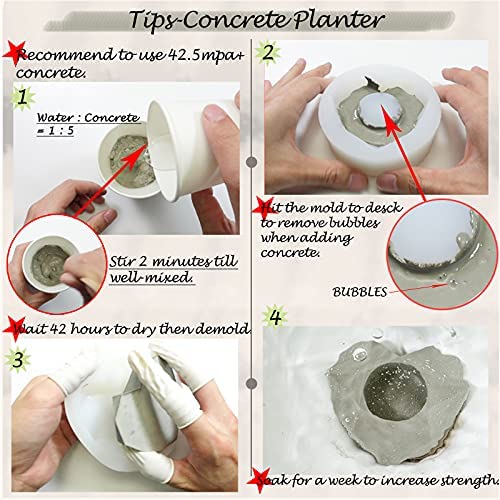 Tips-Concrete Planter

Recommend to use 42.5mpa+ concrete.

1

Water : Concrete = 1 : 5

Stir 2 minutes till well-mixed.

Wait 42 hours to dry then demold.

3

2

Hit the mold to desck to remove bubbles when adding concrete.

BUBBLES

4

Soak for a week to increase strength.