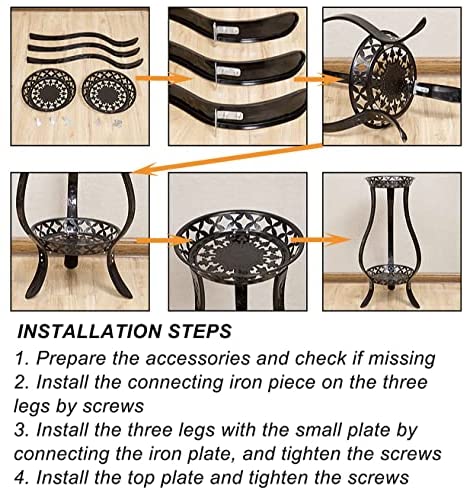 INSTALLATION STEPS

1. Prepare the accessories and check if missing
2. Install the connecting iron piece on the three legs by screws
3. Install the three legs with the small plate by connecting the iron plate, and tighten the screws
4. Install the top plate and tighten the screws