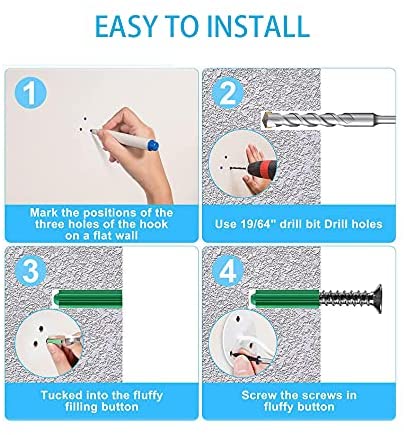 EASY TO INSTALL

1

Mark the positions of the three holes of the hook on a flat wall

2

Use 19/64" drill bit Drill holes

3

Tucked into the fluffy filling button

4

Screw the screws in fluffy button