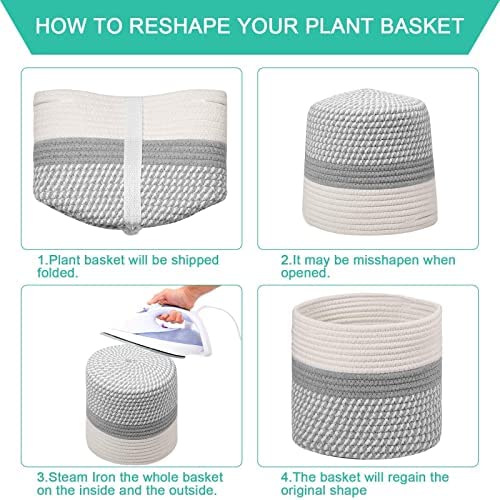 HOW TO RESHAPE YOUR PLANT BASKET

1.Plant basket will be shipped folded.

2.It may be misshapen when opened.

3.Steam Iron the whole basket on the inside and the outside.

4.The basket will regain the original shape