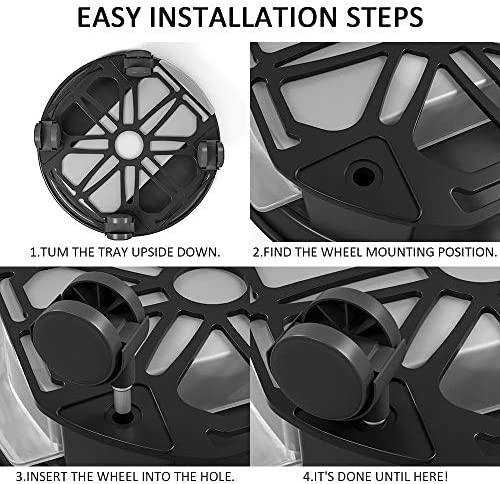 EASY INSTALLATION STEPS

1.TUM THE TRAY UPSIDE DOWN.

2.FIND THE WHEEL MOUNTING POSITION.

3.INSERT THE WHEEL INTO THE HOLE.

4.IT'S DONE UNTIL HERE!