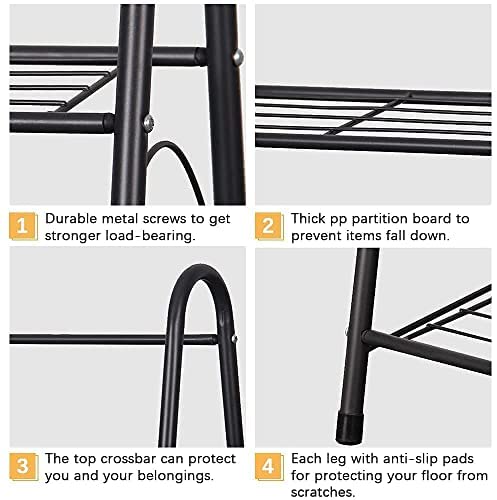 1 Durable metal screws to get stronger load-bearing.

2 Thick pp partition board to prevent items fall down.

3 The top crossbar can protect you and your belongings.

4 Each leg with anti-slip pads for protecting your floor from scratches.