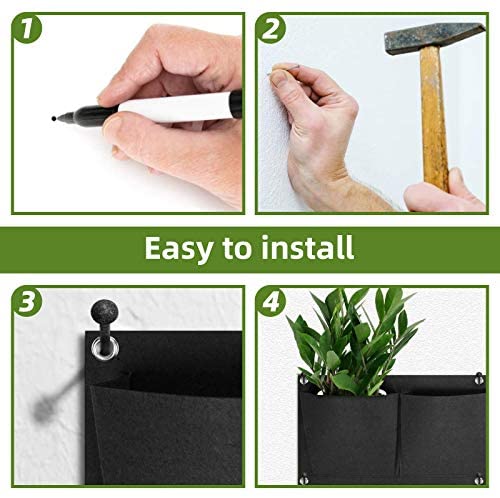 1

2

Easy to install

3

4