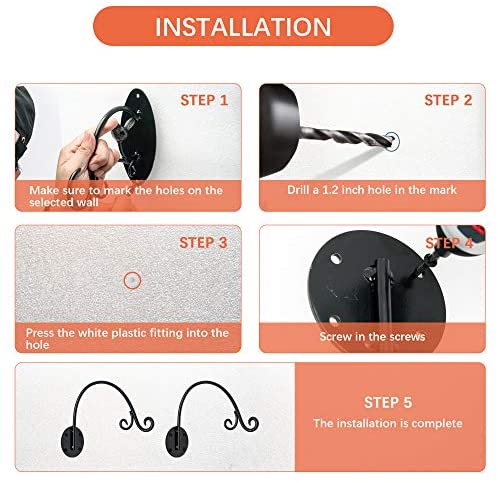 INSTALLATION

STEP 1

Make sure to mark the holes on the selected wall

STEP 2

Drill a 1.2 inch hole in the mark

STEP 3

Press the white plastic fitting into the hole

STEP 4

Screw in the screws

STEP 5

The installation is complete