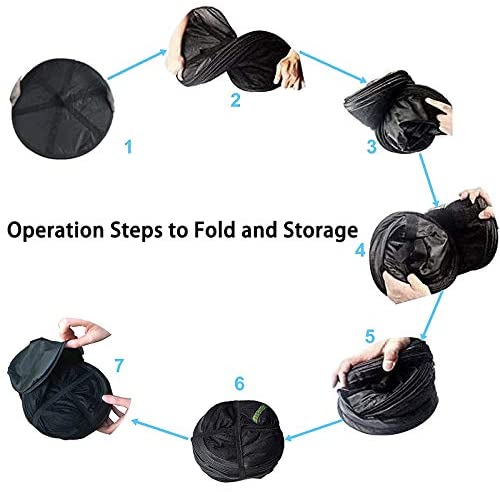 1

2

3

Operation Steps to Fold and Storage

4

5

6

7