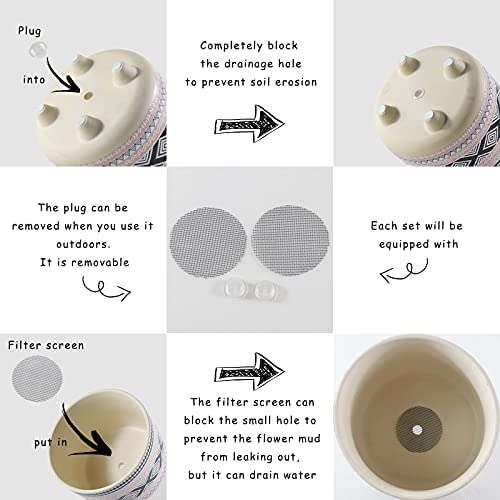 Plug

into

Completely block the drainage hole to prevent soil erosion

The plug can be removed when you use it outdoors.
It is removable

Each set will be equipped with

Filter screen

put in

The filter screen can block the small hole to prevent the flower mud from leaking out, but it can drain water