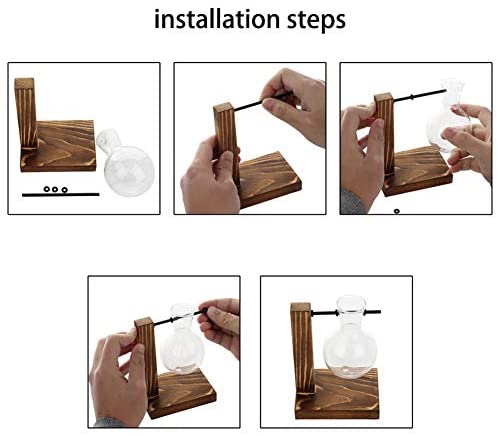 installation steps