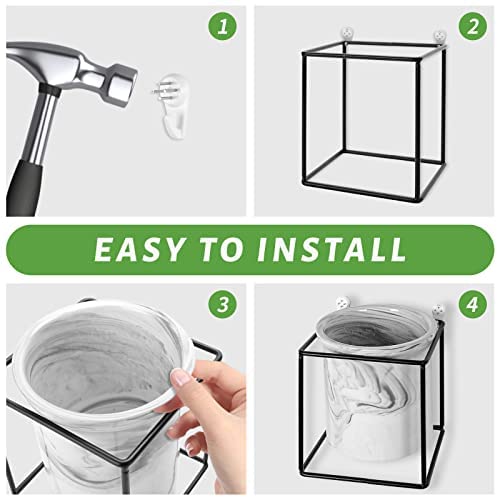 1

2

EASY TO INSTALL

3

4