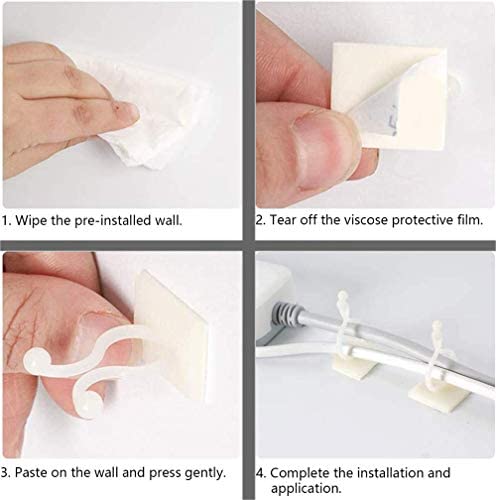 1. Wipe the pre-installed wall.

2. Tear off the viscose protective film.

3. Paste on the wall and press gently.

4. Complete the installation and application.