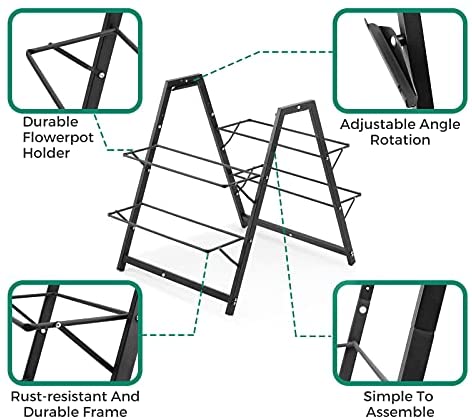 Durable Flowerpot Holder

Adjustable Angle Rotation

Rust-resistant And Durable Frame

Simple To Assemble