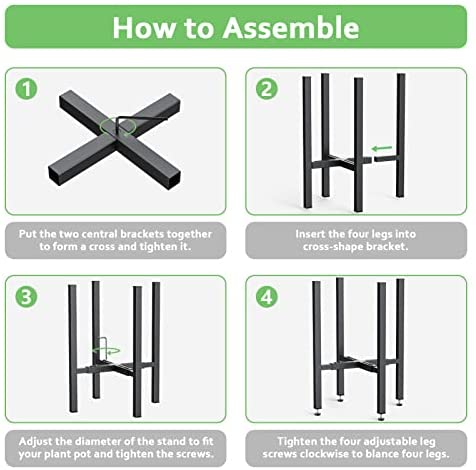 How to Assemble

1

Put the two central brackets together to form a cross and tighten it.

2

Insert the four legs into cross-shape bracket.

3

Adjust the diameter of the stand to fit your plant pot and tighten the screws.

4

Tighten the four adjustable leg screws clockwise to blance four legs.