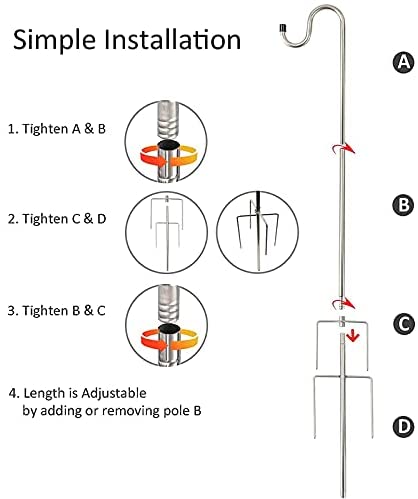 Simple Installation

1. Tighten A & B

2. Tighten C & D

3. Tighten B & C

4. Length is Adjustable by adding or removing pole B

A

B

C

D