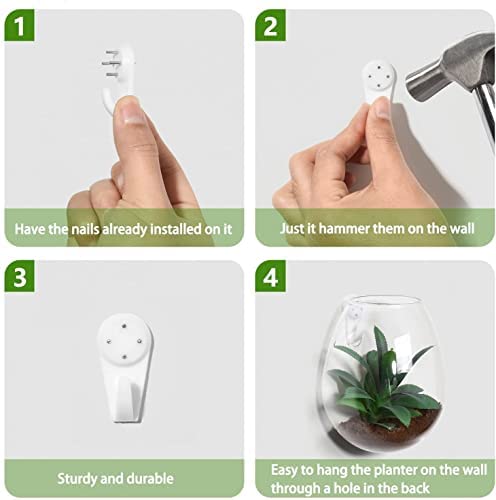 1

Have the nails already installed on it

2

Just it hammer them on the wall

3

Sturdy and durable

4

Easy to hang the planter on the wall through a hole in the back