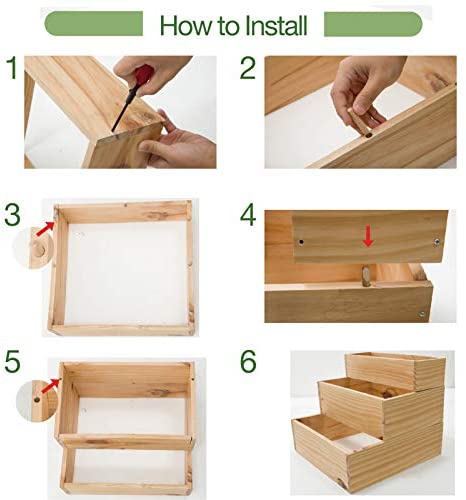 How to Install

1

2

3

4

5

6