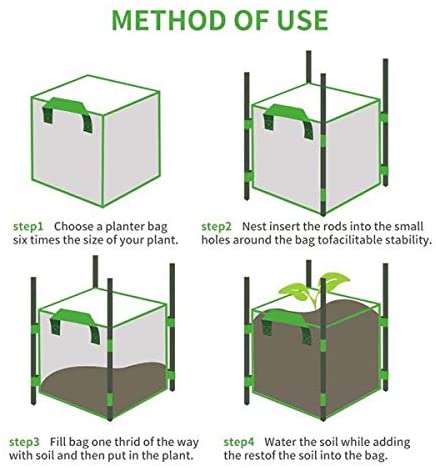 METHOD OF USE

step1 Choose a planter bag six times the size of your plant.

step2 Nest insert the rods into the small holes around the bag tofacilitable stability.

step3 Fill bag one thrid of the way with soil and then put in the plant.

step4 Water the soil while adding the restof the soil into the bag.