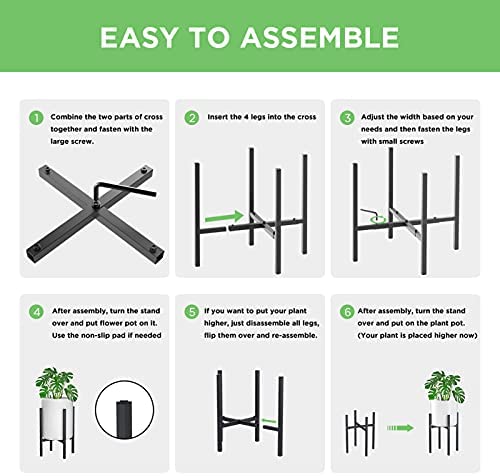 EASY TO ASSEMBLE

1 Combine the two parts of cross together and fasten with the large screw.

2 Insert the 4 legs into the cross

3 Adjust the width based on your needs and then fasten the legs with small screws

4 After assembly, turn the stand over and put flower pot on it. Use the non-slip pad if needed

5 If you want to put your plant higher, just disassemble all legs, flip them over and re-assemble.

6 After assembly, turn the stand over and put on the plant pot. (Your plant is placed higher now)