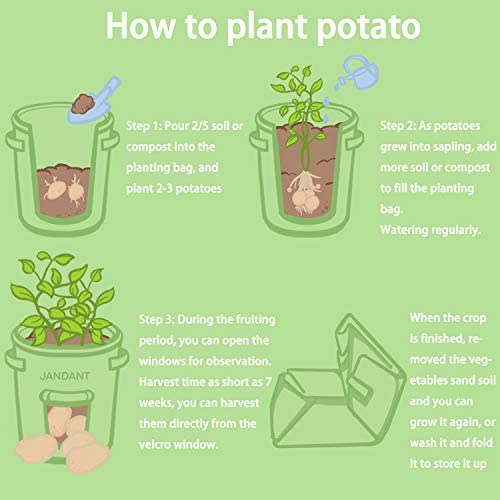 How to plant potato

Step 1: Pour 2/5 soil or compost into the planting bag, and plant 2-3 potatoes

Step 2: As potatoes grew into sapling, add more soil or compost to fill the planting bag.
Watering regularly.

JANDANT

Step 3: During the fruiting period, you can open the windows for observation. Harvest time as short as 7 weeks, you can harvest them directly from the velcro window.

When the crop is finished, removed the vegetables sand soil and you can grow it again, or wash it and fold it to store it up