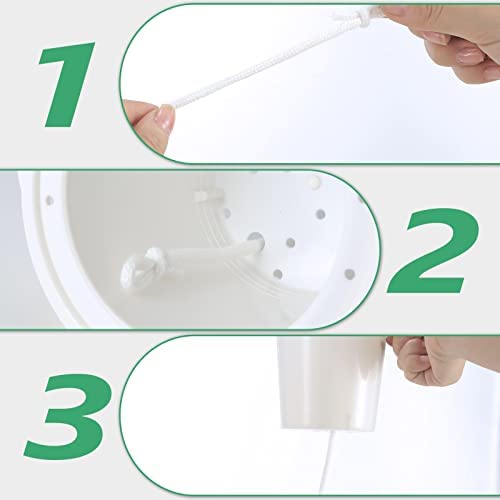 1

2

3