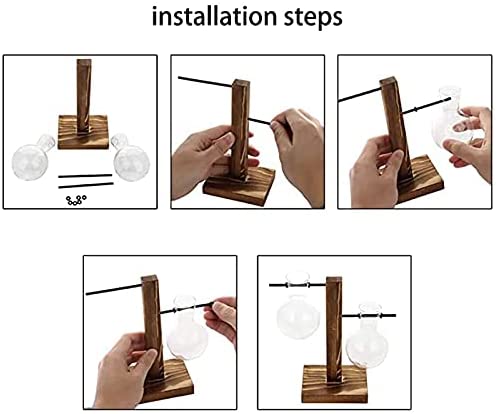 installation steps