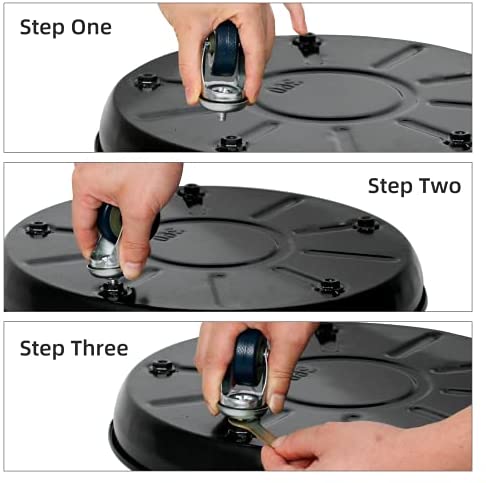 Step One

Step Two

Step Three