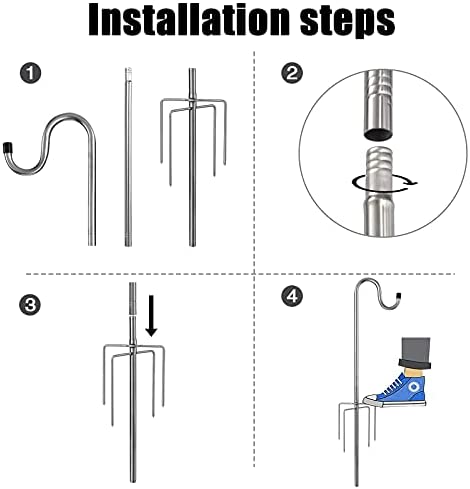 Installation steps

1

2

3

4