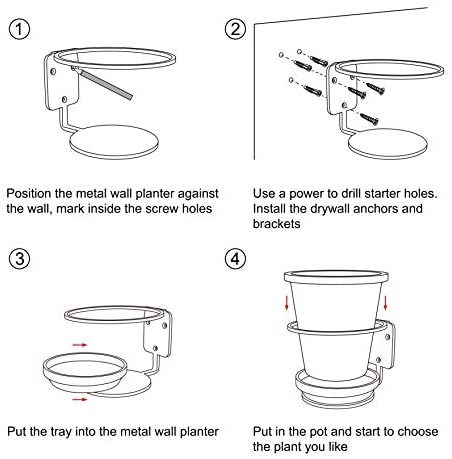 ①

Position the metal wall planter against the wall, mark inside the screw holes

②

Use a power to drill starter holes. Install the drywall anchors and brackets

③

Put the tray into the metal wall planter

④

Put in the pot and start to choose the plant you like