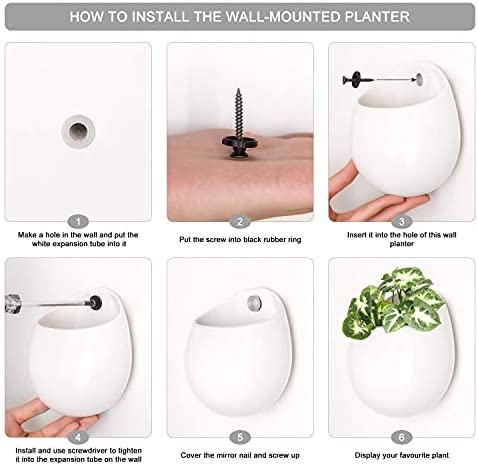 HOW TO INSTALL THE WALL-MOUNTED PLANTER

1
Make a hole in the wall and put the white expansion tube into it

2
Put the screw into black rubber ring

3
Insert it into the hole of this wall planter

4
Install and use screwdriver to tighten it into the expansion tube on the wall

5
Cover the mirror nail and screw up

6
Display your favourite plant