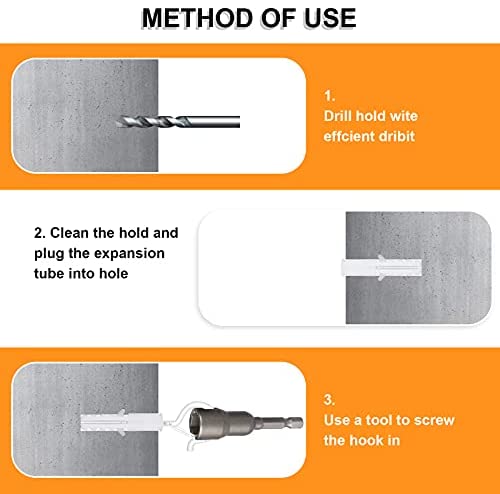 METHOD OF USE

1.
Drill hold wite effcient dribit

2. Clean the hold and plug the expansion tube into hole

3.
Use a tool to screw the hook in