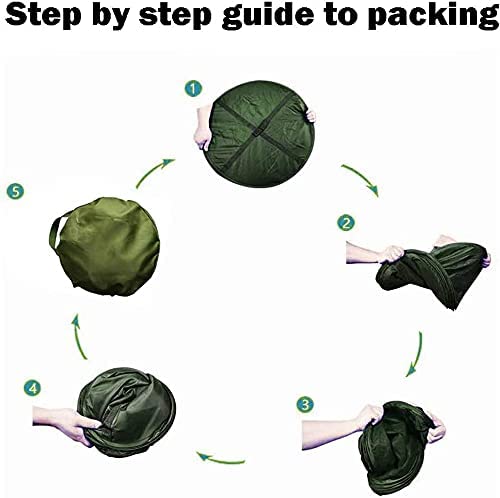 Step by step guide to packing

1

2

3

4

5