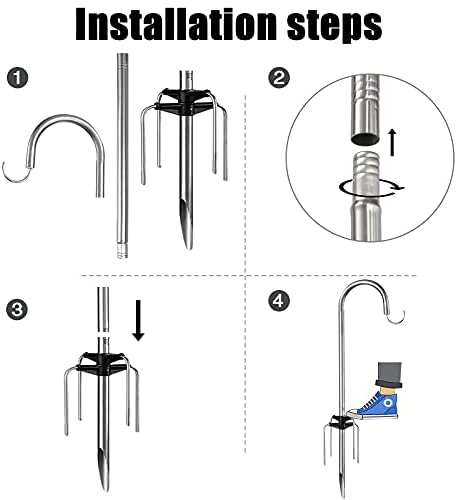 Installation steps

1

2

3

4