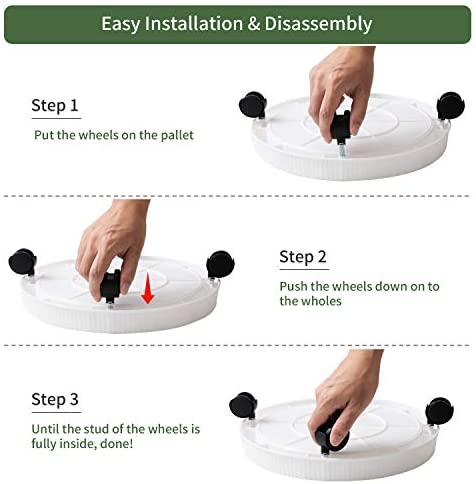 Easy Installation & Disassembly

Step 1

Put the wheels on the pallet

Step 2

Push the wheels down on to the wholes

Step 3

Until the stud of the wheels is fully inside, done!