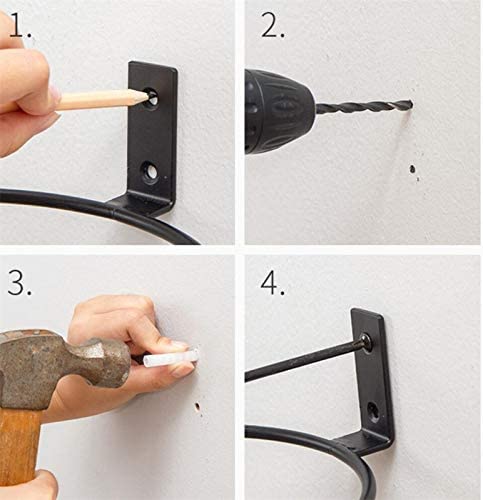 1.

2.

3.

4.