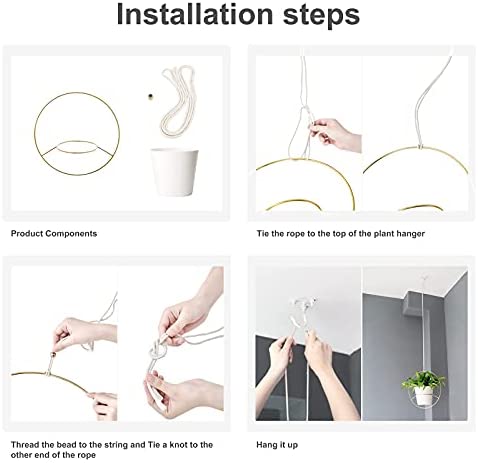 Installation steps

Product Components

Tie the rope to the top of the plant hanger

Thread the bead to the string and Tie a knot to the other end of the rope

Hang it up