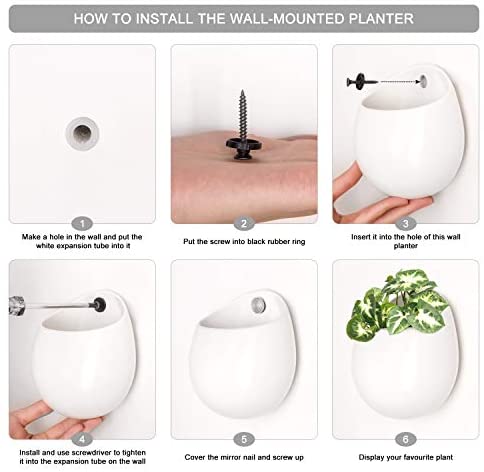 HOW TO INSTALL THE WALL-MOUNTED PLANTER

1
Make a hole in the wall and put the white expansion tube into it

2
Put the screw into black rubber ring

3
Insert it into the hole of this wall planter

4
Install and use screwdriver to tighten it into the expansion tube on the wall

5
Cover the mirror nail and screw up

6
Display your favourite plant