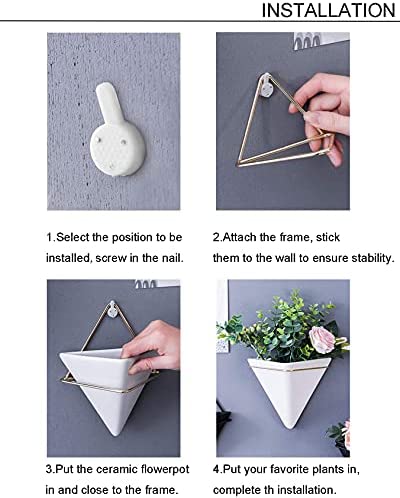 INSTALLATION

1.Select the position to be installed, screw in the nail.

2.Attach the frame, stick them to the wall to ensure stability.

3.Put the ceramic flowerpot in and close to the frame.

4.Put your favorite plants in, complete th installation.