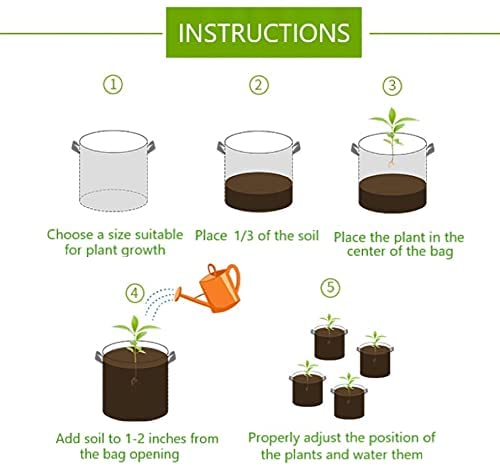 INSTRUCTIONS

①

Choose a size suitable for plant growth

②

Place 1/3 of the soil

③

Place the plant in the center of the bag

④

Add soil to 1-2 inches from the bag opening

⑤

Properly adjust the position of the plants and water them