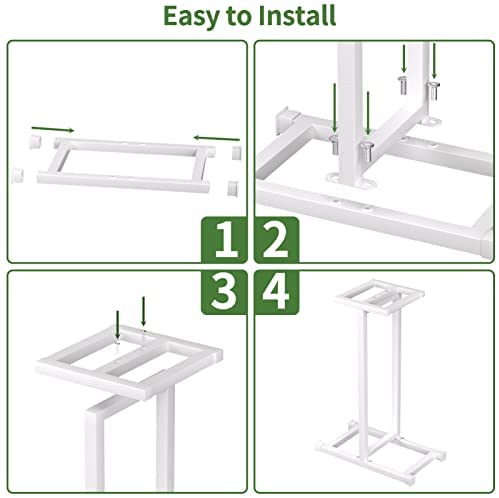 Easy to Install

1

2

3

4