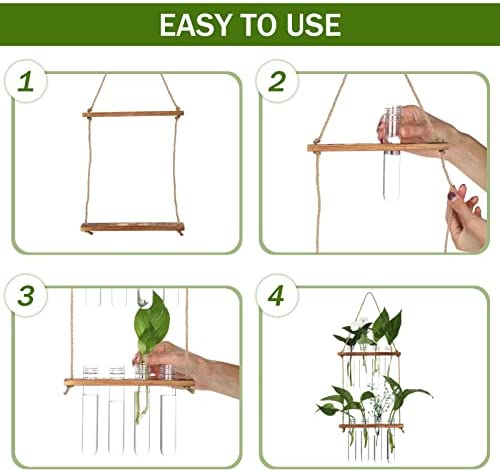 EASY TO USE

1

2

3

4