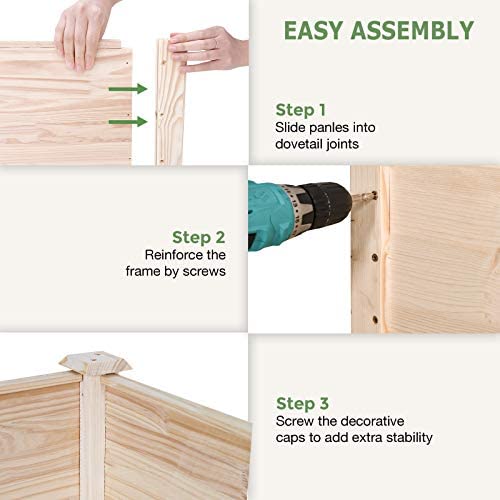 EASY ASSEMBLY

Step 1
Slide panles into dovetail joints

Step 2
Reinforce the frame by screws

Step 3
Screw the decorative caps to add extra stability