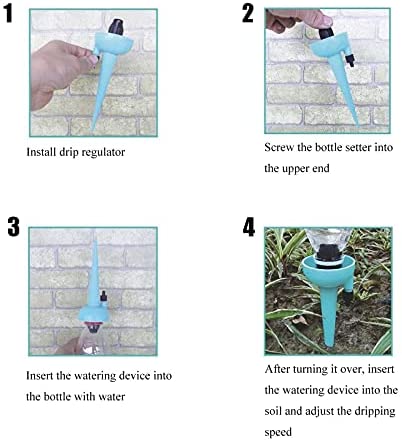 1

Install drip regulator

2

Screw the bottle setter into the upper end

3

Insert the watering device into the bottle with water

4

After turning it over, insert the watering device into the soil and adjust the dripping speed