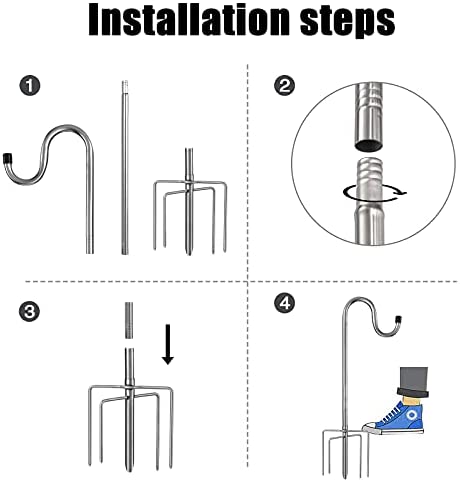 Installation steps

1

2

3

4