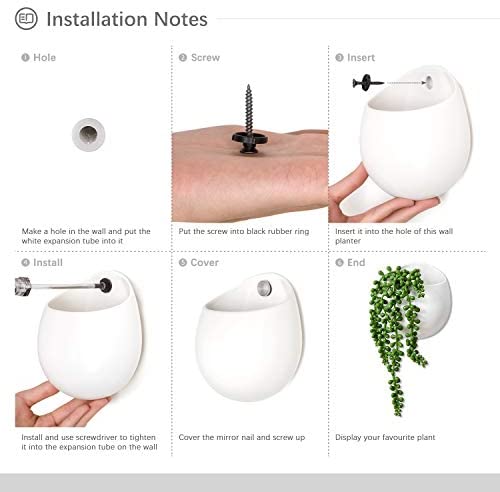 Installation Notes

1 Hole

Make a hole in the wall and put the white expansion tube into it

2 Screw

Put the screw into black rubber ring

3 Insert

Insert it into the hole of this wall planter

4 Install

Install and use screwdriver to tighten it into the expansion tube on the wall

5 Cover

Cover the mirror nail and screw up

6 End

Display your favourite plant