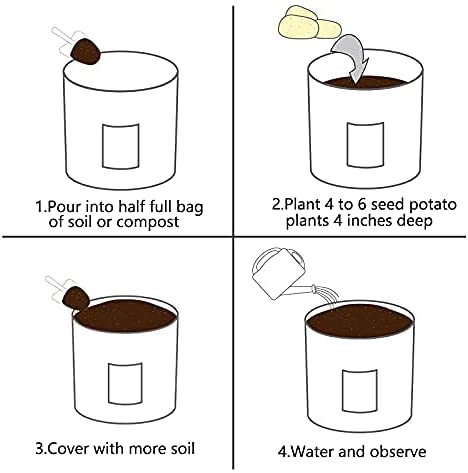 1.Pour into half full bag of soil or compost

2.Plant 4 to 6 seed potato plants 4 inches deep

3.Cover with more soil

4.Water and observe