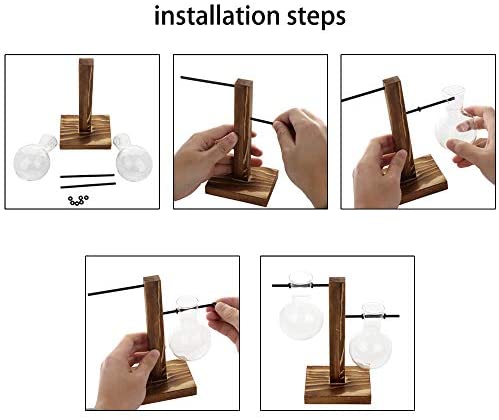 installation steps