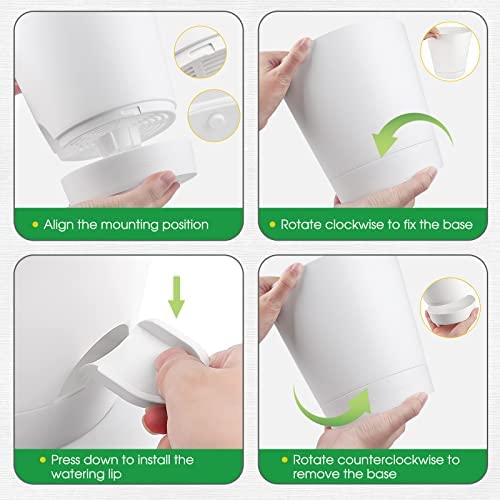 • Align the mounting position

• Rotate clockwise to fix the base

• Press down to install the watering lip

• Rotate counterclockwise to remove the base