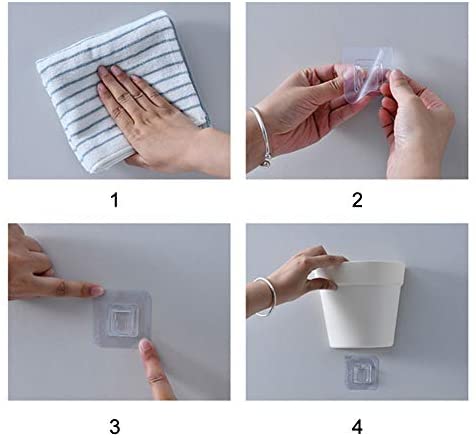 1

2

3

4